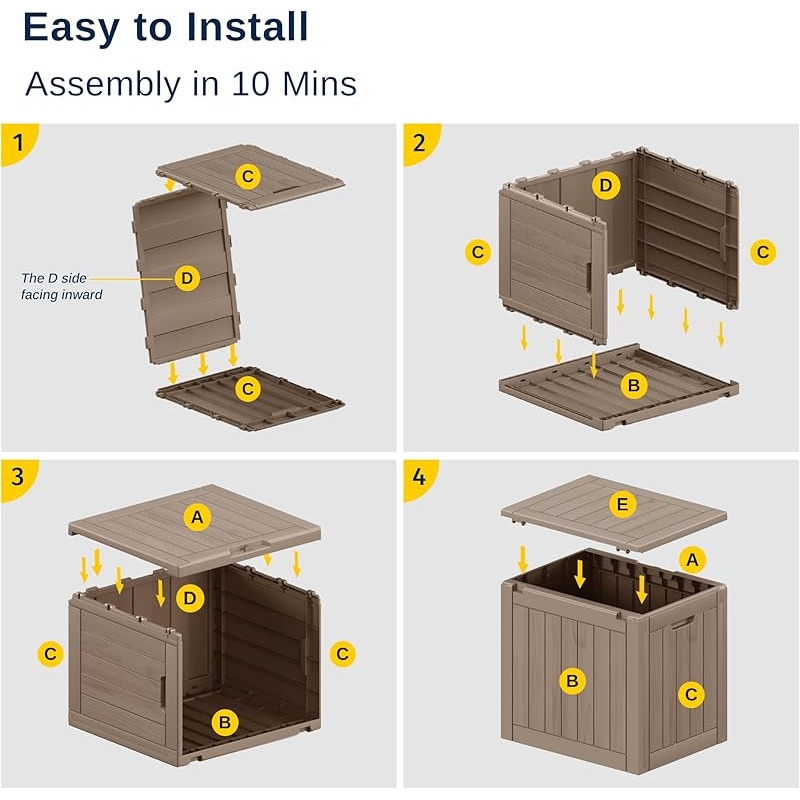 Easy to Install

Assembly in 10 Mins

1

C

The D side facing inward

D

C

2

D

C

C

B

3

A

D

C

C

B

4

E

A

B

C