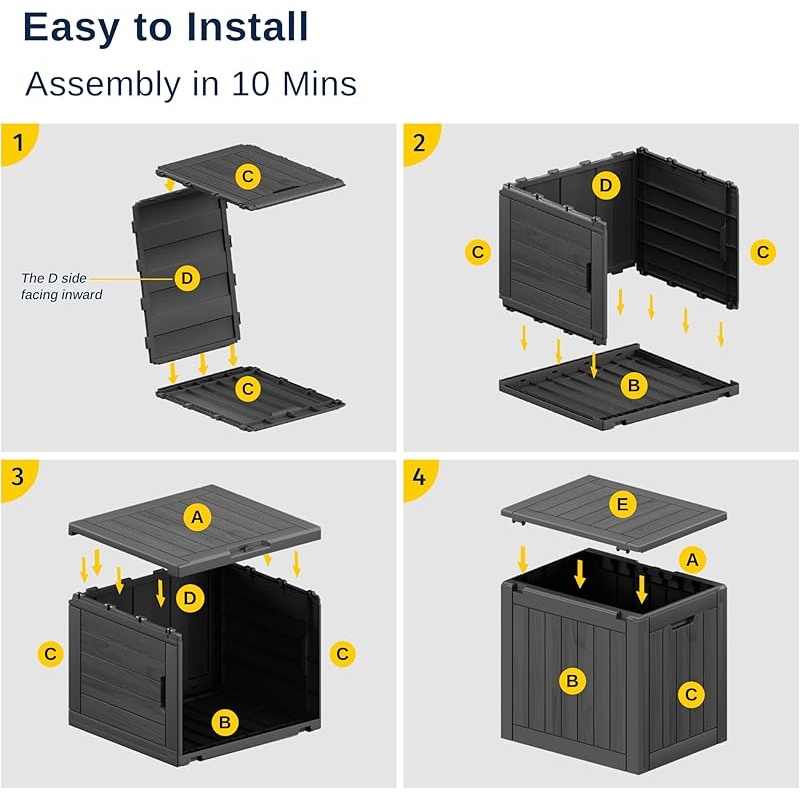 Easy to Install

Assembly in 10 Mins

1

C

The D side facing inward

D

C

2

D

C

C

B

3

A

D

C

C

B

4

E

A

B

C